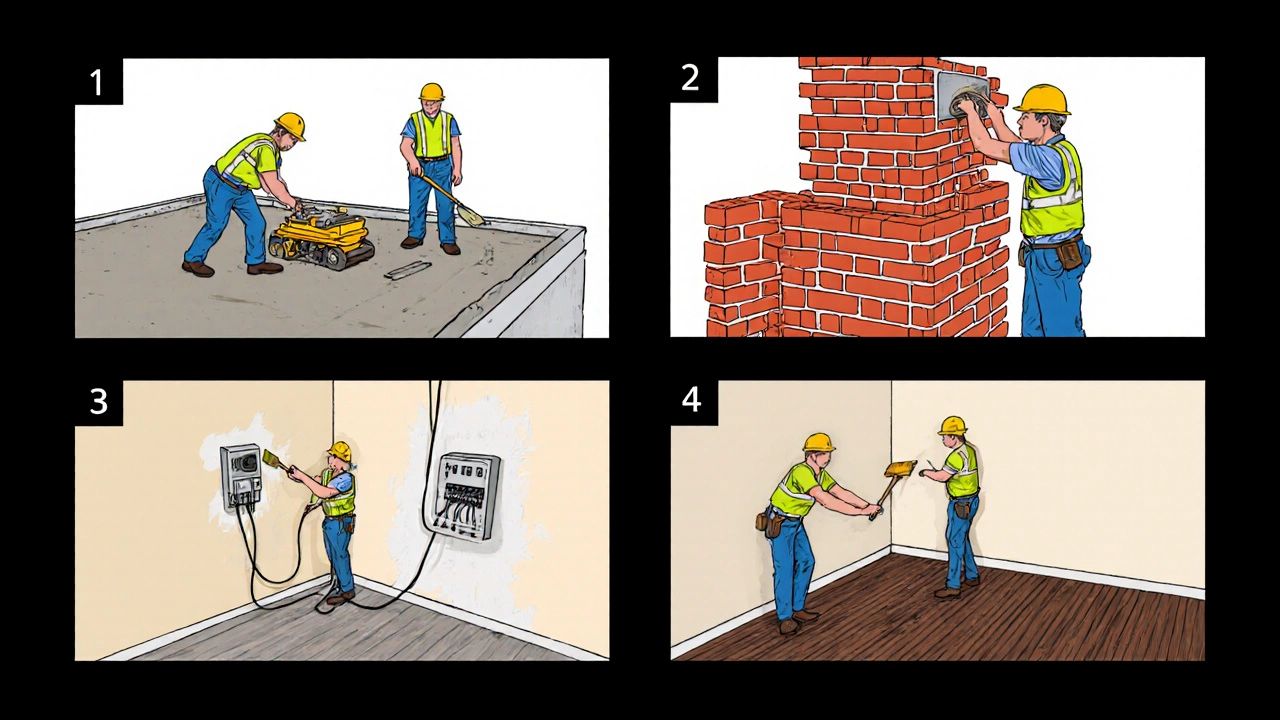 1

2

3

4